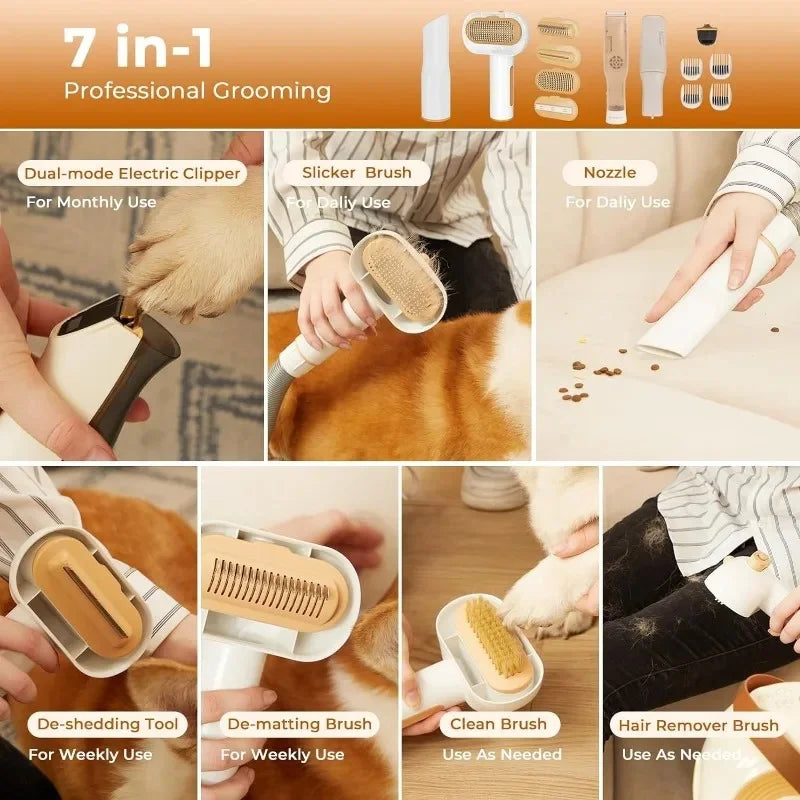 7 in-1
Professional Grooming

Dual-mode Electric Clipper
For Monthly Use

Slicker Brush
For Daliy Use

Nozzle
For Daliy Use

De-shedding Tool
For Weekly Use

De-matting Brush
For Weekly Use

Clean Brush
Use As Needed

Hair Remover Brush
Use As Needed